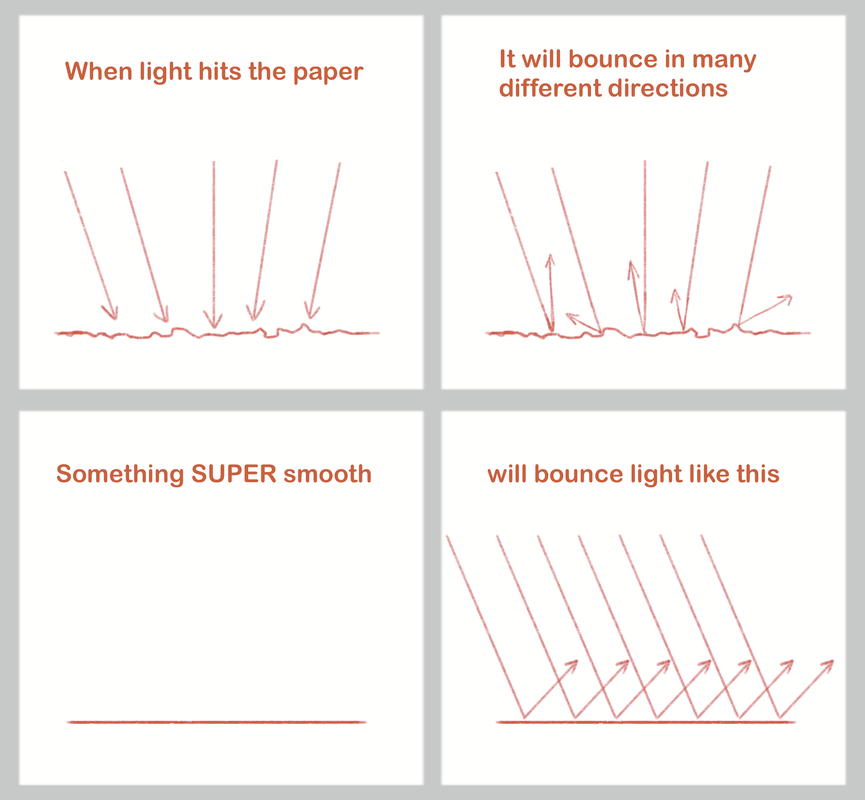 When light hits the paper

It will bounce in many different directions

Something SUPER smooth

will bounce light like this